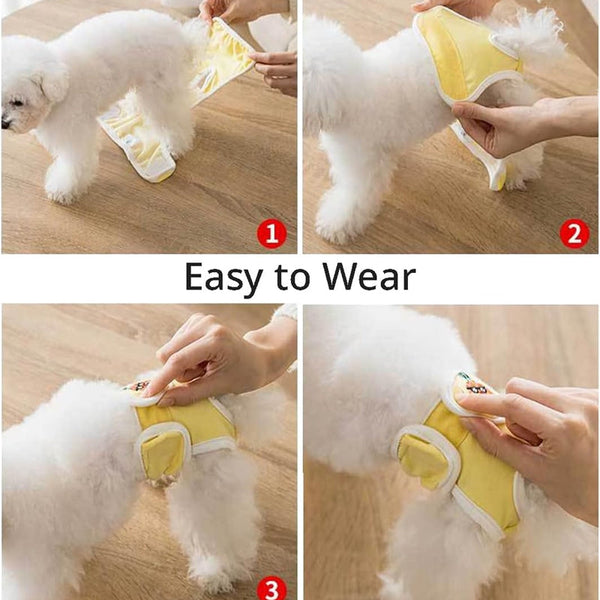 1

2

Easy to Wear

3